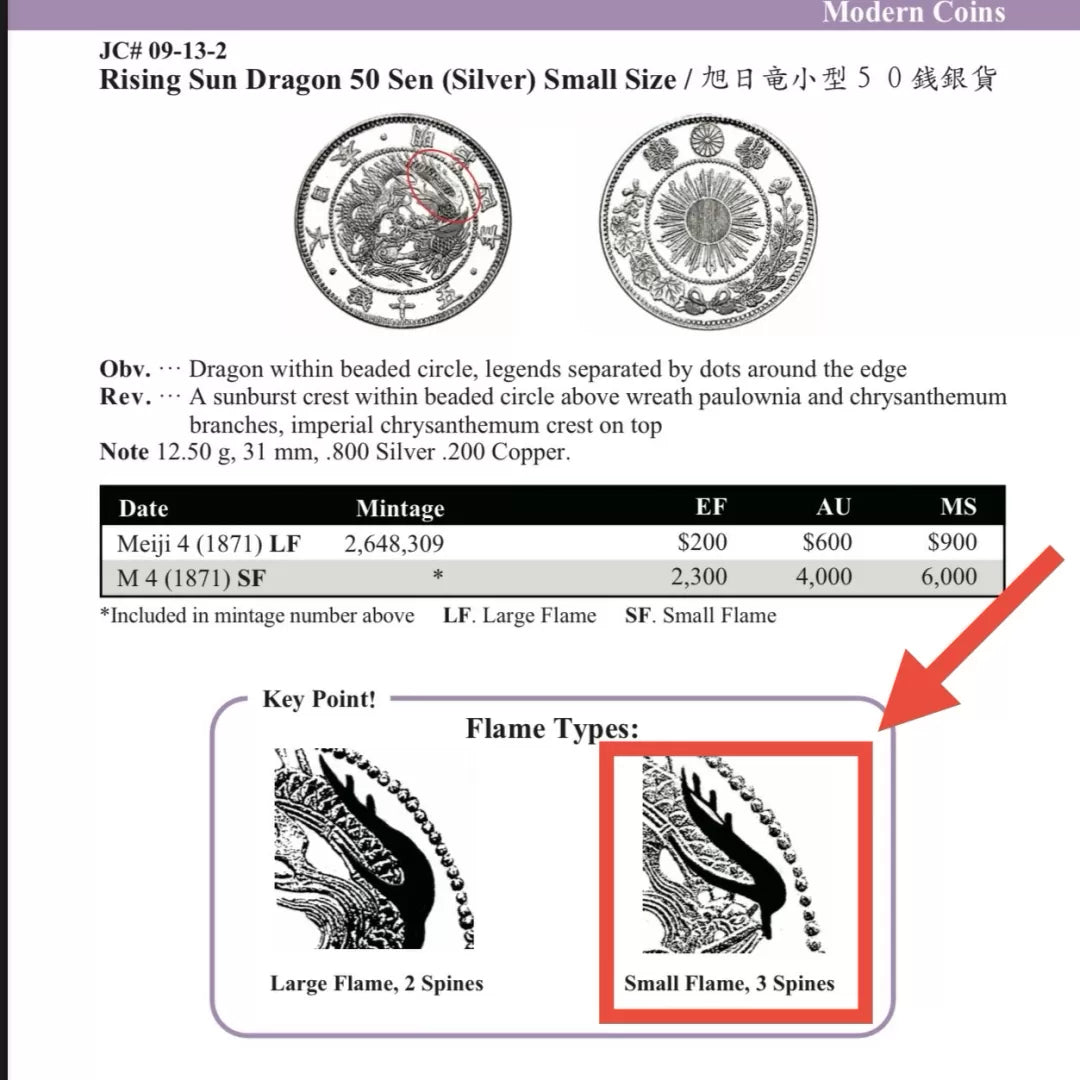 Modern Coins

JC# 09-13-2
Rising Sun Dragon 50 Sen (Silver) Small Size / 旭日竜小型５０銭銀貨

Obv. ··· Dragon within beaded circle, legends separated by dots around the edge
Rev. ··· A sunburst crest within beaded circle above wreath paulownia and chrysanthemum branches, imperial chrysanthemum crest on top
Note 12.50 g, 31 mm, .800 Silver .200 Copper.

| Date | Mintage | EF | AU | MS |
|---|---|---|---|---|
| Meiji 4 (1871) LF | 2,648,309 | $200 | $600 | $900 |
| M 4 (1871) SF | * | 2,300 | 4,000 | 6,000 |

*Included in mintage number above LF. Large Flame SF. Small Flame

Key Point!
Flame Types:
Large Flame, 2 Spines
Small Flame, 3 Spines